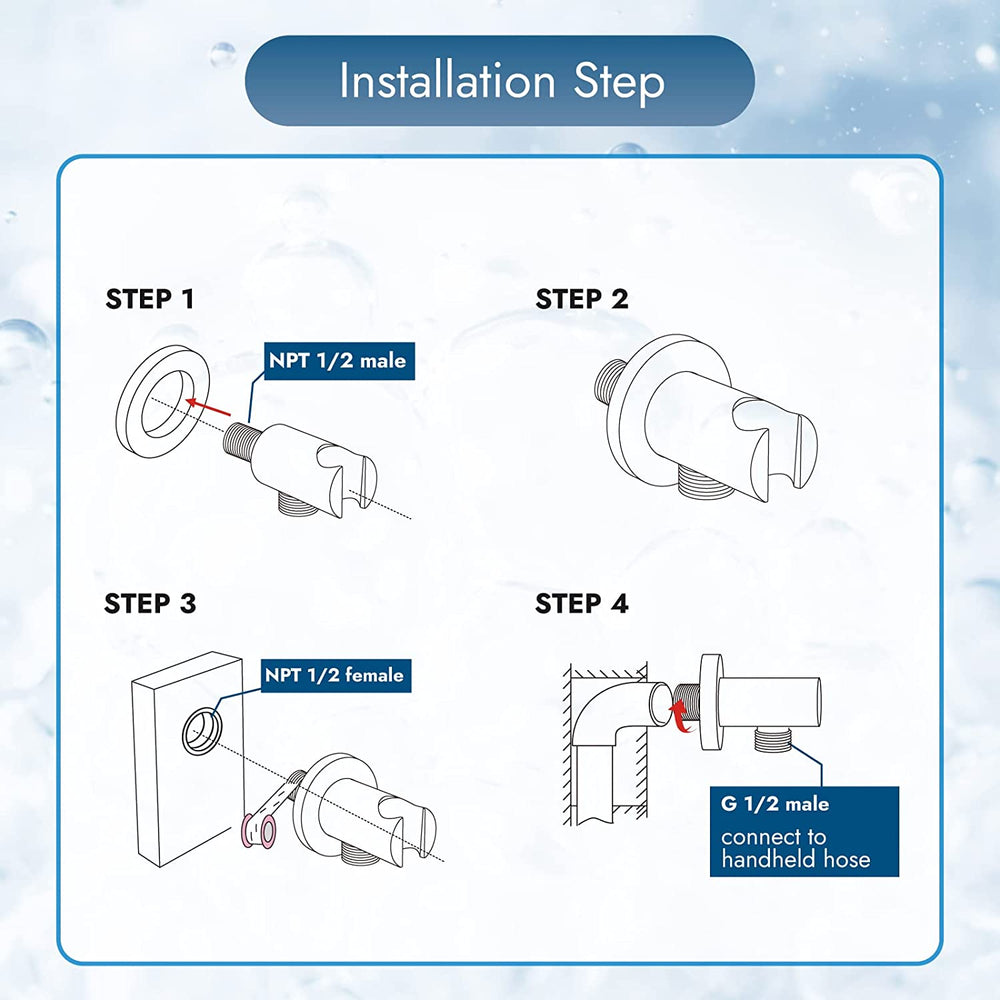 Installation Step

STEP 1

NPT 1/2 male

STEP 2

STEP 3

NPT 1/2 female

STEP 4

G 1/2 male

connect to handheld hose