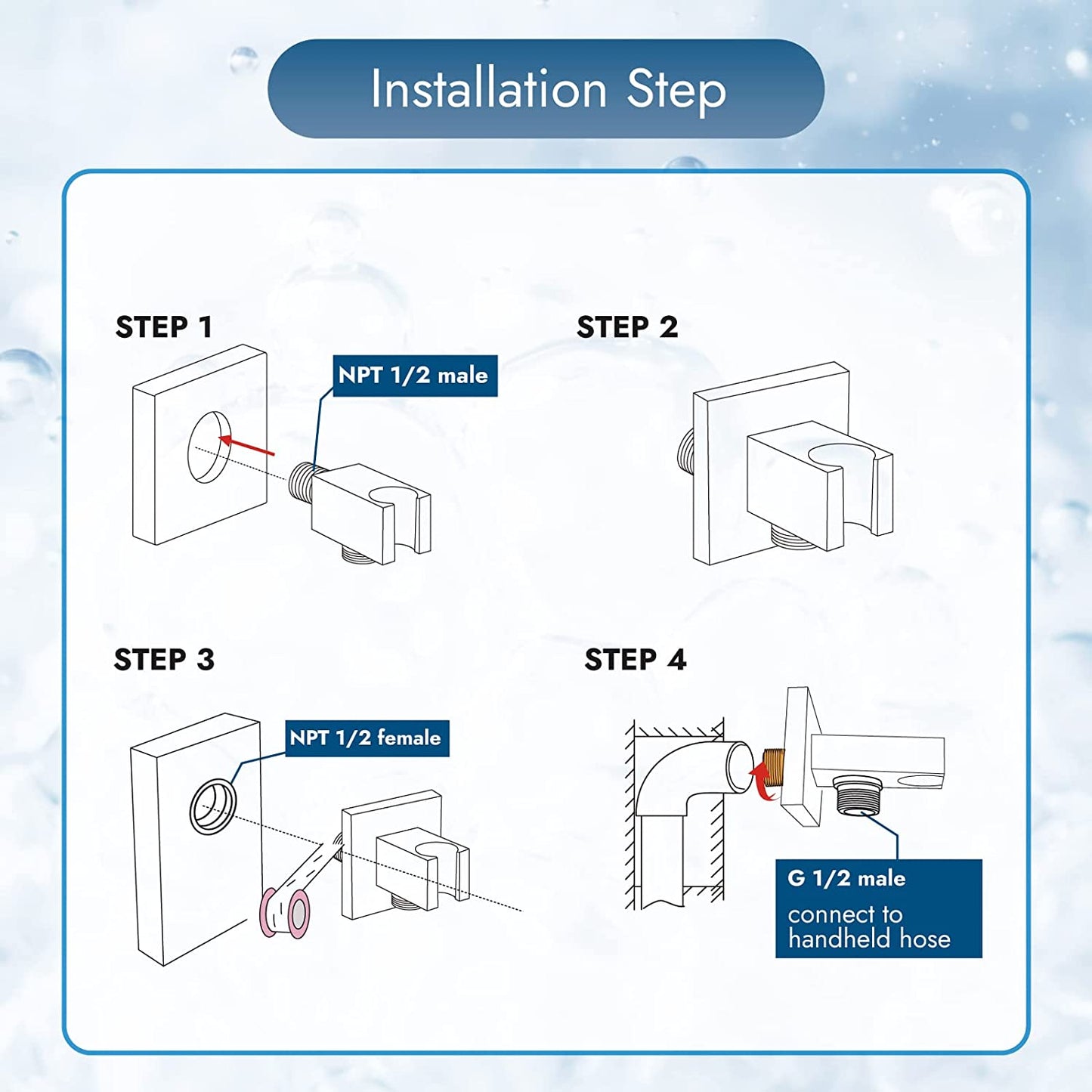 Installation Step

STEP 1

NPT 1/2 male

STEP 2

STEP 3

NPT 1/2 female

STEP 4

G 1/2 male
connect to handheld hose