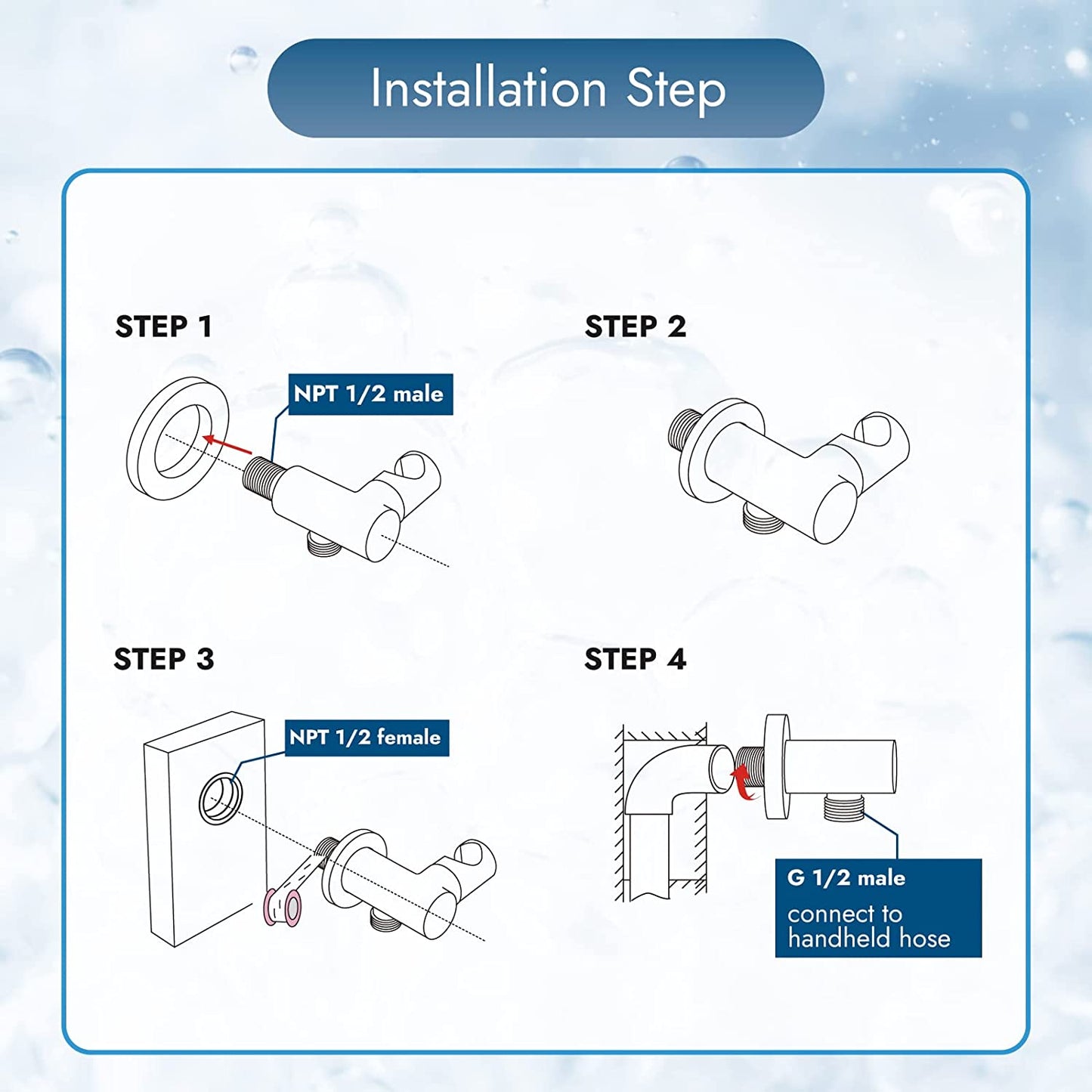 Installation Step

STEP 1

NPT 1/2 male

STEP 2

STEP 3

NPT 1/2 female

STEP 4

G 1/2 male

connect to handheld hose